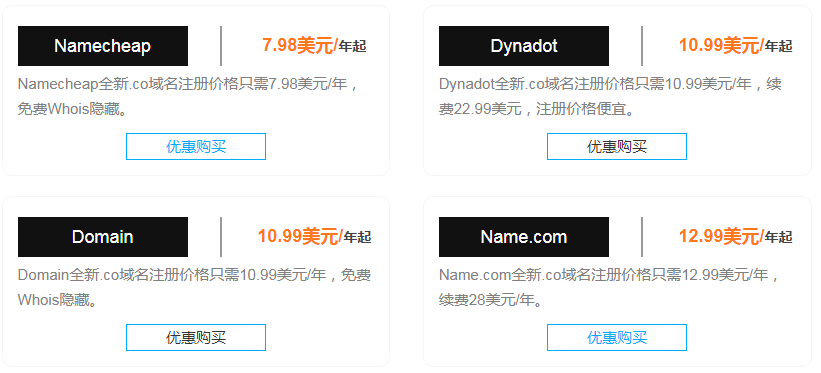 Namecheap

7.98美元/年起

Namecheap全新.co域名注册价格只需7.98美元/年，免费Whois隐藏。

优惠购买

Dynadot

10.99美元/年起

Dynadot全新.co域名注册价格只需10.99美元/年，续费22.99美元，注册价格便宜。

优惠购买

Domain

10.99美元/年起

Domain全新.co域名注册价格只需10.99美元/年，免费Whois隐藏。

优惠购买

Name.com

12.99美元/年起

Name.com全新.co域名注册价格只需12.99美元/年，续费28美元/年。

优惠购买