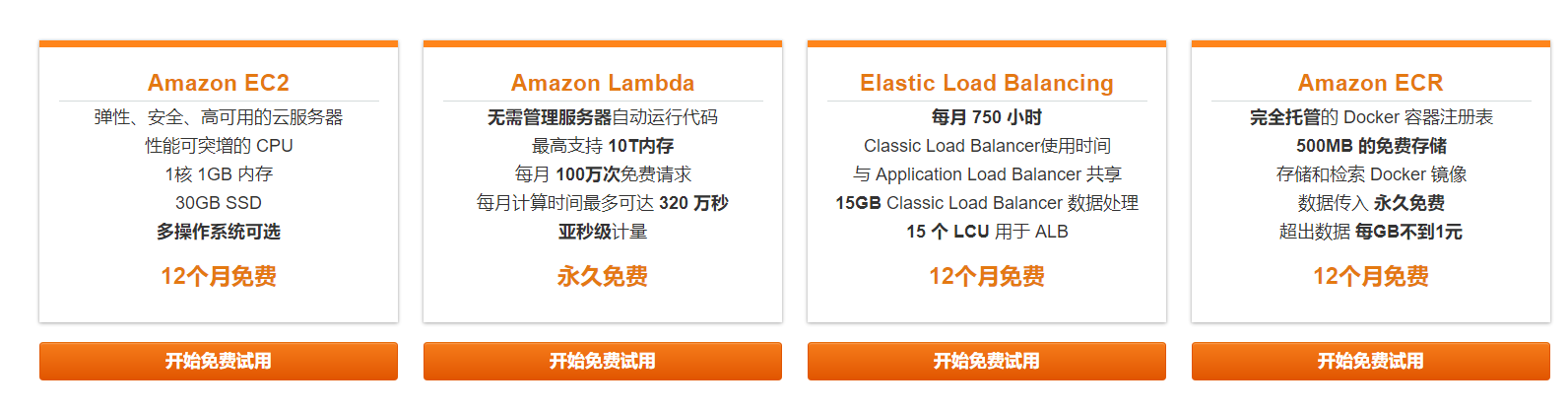 Amazon EC2

弹性、安全、高可用的云服务器
性能可突增的 CPU
1核 1GB 内存
30GB SSD
多操作系统可选

12个月免费

开始免费试用

Amazon Lambda

无需管理服务器自动运行代码
最高支持 10T内存
每月 100万次免费请求
每月计算时间最多可达 320 万秒
亚秒级计量

永久免费

开始免费试用

Elastic Load Balancing

每月 750 小时
Classic Load Balancer使用时间
与 Application Load Balancer 共享
15GB Classic Load Balancer 数据处理
15 个 LCU 用于 ALB

12个月免费

开始免费试用

Amazon ECR

完全托管的 Docker 容器注册表
500MB 的免费存储
存储和检索 Docker 镜像
数据传入 永久免费
超出数据 每GB不到1元

12个月免费

开始免费试用