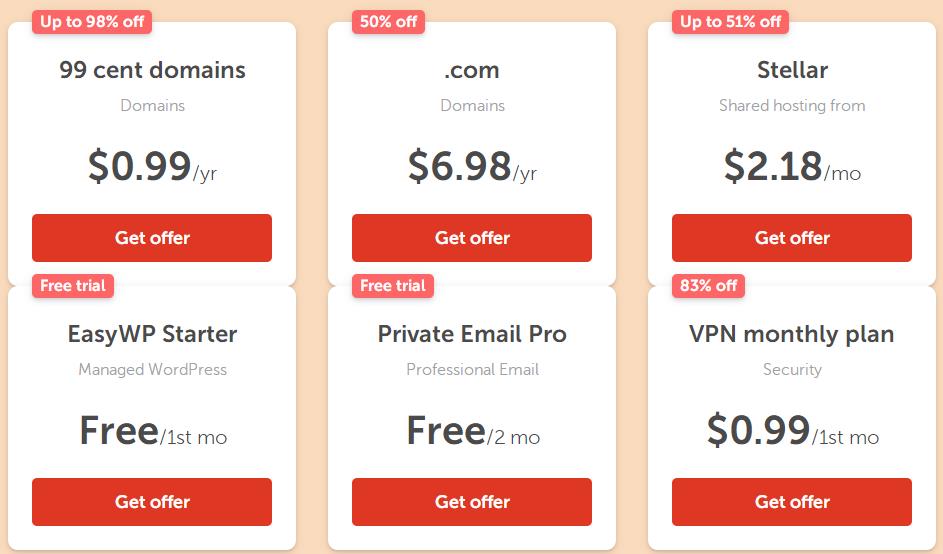 Up to 98% off
99 cent domains
Domains
$0.99/yr
Get offer

50% off
.com
Domains
$6.98/yr
Get offer

Up to 51% off
Stellar
Shared hosting from
$2.18/mo
Get offer

Free trial
EasyWP Starter
Managed WordPress
Free/1st mo
Get offer

Free trial
Private Email Pro
Professional Email
Free/2 mo
Get offer

83% off
VPN monthly plan
Security
$0.99/1st mo
Get offer