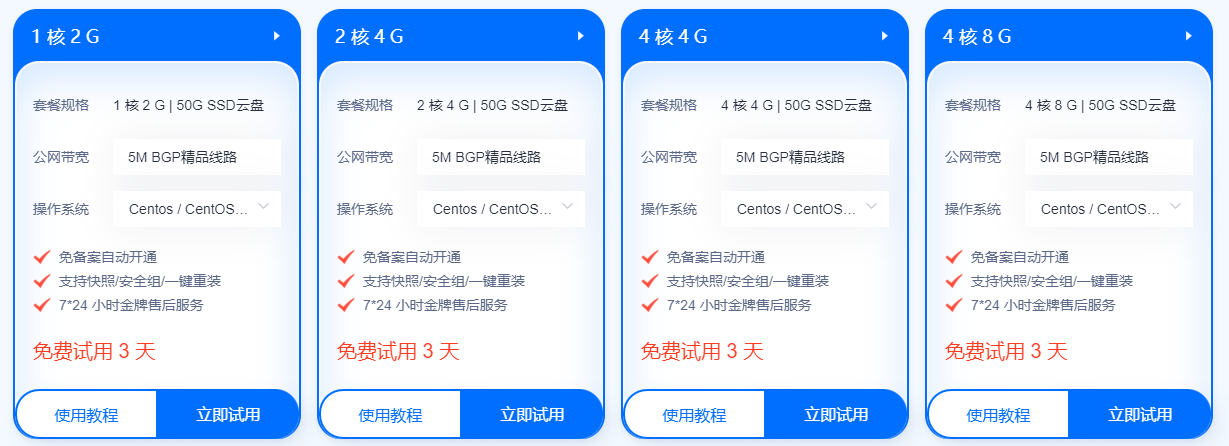 1 核 2 G

套餐规格 1 核 2 G | 50G SSD云盘

公网带宽 5M BGP精品线路

操作系统 Centos / CentOS...

免备案自动开通
支持快照/安全组/一键重装
7*24 小时金牌售后服务

免费试用 3 天

使用教程 立即试用

2 核 4 G

套餐规格 2 核 4 G | 50G SSD云盘

公网带宽 5M BGP精品线路

操作系统 Centos / CentOS...

免备案自动开通
支持快照/安全组/一键重装
7*24 小时金牌售后服务

免费试用 3 天

使用教程 立即试用

4 核 4 G

套餐规格 4 核 4 G | 50G SSD云盘

公网带宽 5M BGP精品线路

操作系统 Centos / CentOS...

免备案自动开通
支持快照/安全组/一键重装
7*24 小时金牌售后服务

免费试用 3 天

使用教程 立即试用

4 核 8 G

套餐规格 4 核 8 G | 50G SSD云盘

公网带宽 5M BGP精品线路

操作系统 Centos / CentOS...

免备案自动开通
支持快照/安全组/一键重装
7*24 小时金牌售后服务

免费试用 3 天

使用教程 立即试用