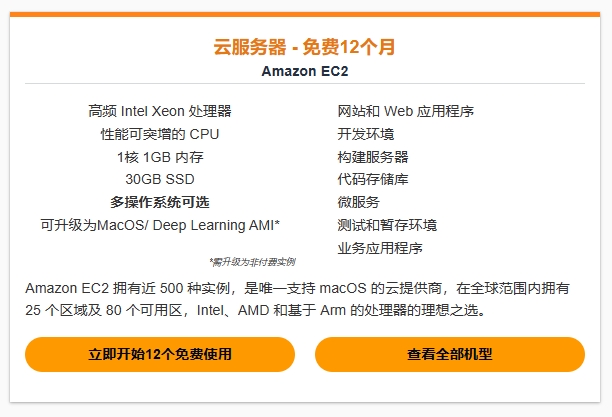 云服务器 - 免费12个月

Amazon EC2

高频 Intel Xeon 处理器
性能可突增的 CPU
1核 1GB 内存
30GB SSD
多操作系统可选
可升级为MacOS/ Deep Learning AMI*

*需升级为非付费实例

网站和 Web 应用程序
开发环境
构建服务器
代码存储库
微服务
测试和暂存环境
业务应用程序

Amazon EC2 拥有近 500 种实例，是唯一支持 macOS 的云提供商，在全球范围内拥有 25 个区域及 80 个可用区，Intel、AMD 和基于 Arm 的处理器的理想之选。

立即开始12个免费使用

查看全部机型