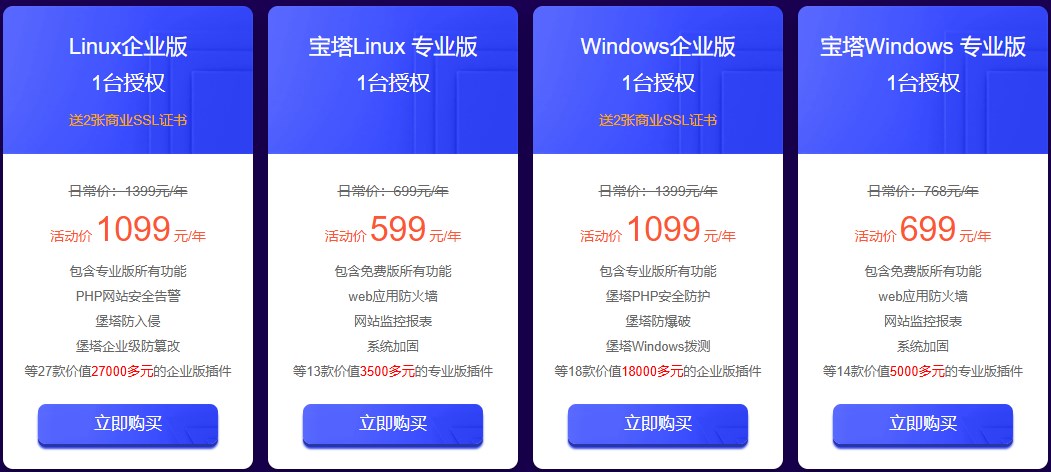 Linux企业版
1台授权
送2张商业SSL证书

日常价：1399元/年
活动价 1099 元/年
包含专业版所有功能
PHP网站安全告警
堡塔防入侵
堡塔企业级防篡改
等27款价值27000多元的企业版插件
立即购买

宝塔Linux 专业版
1台授权

日常价：699元/年
活动价 599 元/年
包含免费版所有功能
web应用防火墙
网站监控报表
系统加固
等13款价值3500多元的专业版插件
立即购买

Windows企业版
1台授权
送2张商业SSL证书

日常价：1399元/年
活动价 1099 元/年
包含专业版所有功能
堡塔PHP安全防护
堡塔防爆破
堡塔Windows拨测
等18款价值18000多元的企业版插件
立即购买

宝塔Windows 专业版
1台授权

日常价：768元/年
活动价 699 元/年
包含免费版所有功能
web应用防火墙
网站监控报表
系统加固
等14款价值5000多元的专业版插件
立即购买