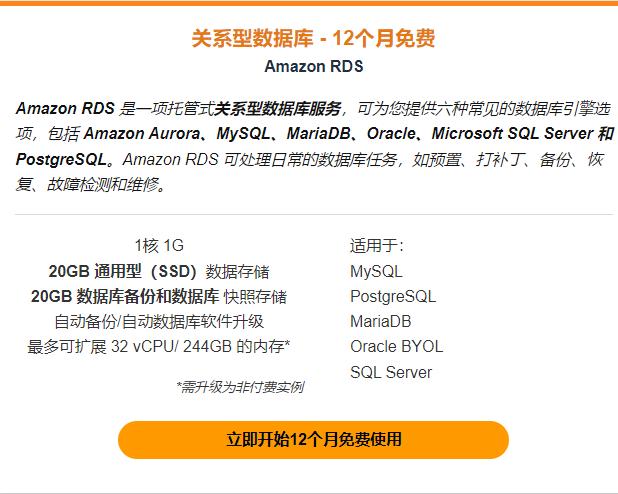 关系型数据库 - 12个月免费

Amazon RDS

Amazon RDS 是一项托管式关系型数据库服务，可为您提供六种常见的数据库引擎选项，包括 Amazon Aurora、MySQL、MariaDB、Oracle、Microsoft SQL Server 和 PostgreSQL。Amazon RDS 可处理日常的数据库任务，如预置、打补丁、备份、恢复、故障检测和维修。

1核 1G
20GB 通用型（SSD）数据存储
20GB 数据库备份和数据库 快照存储
自动备份/自动数据库软件升级
最多可扩展 32 vCPU/ 244GB 的内存*

*需升级为非付费实例

适用于：
MySQL
PostgreSQL
MariaDB
Oracle BYOL
SQL Server

立即开始12个月免费使用