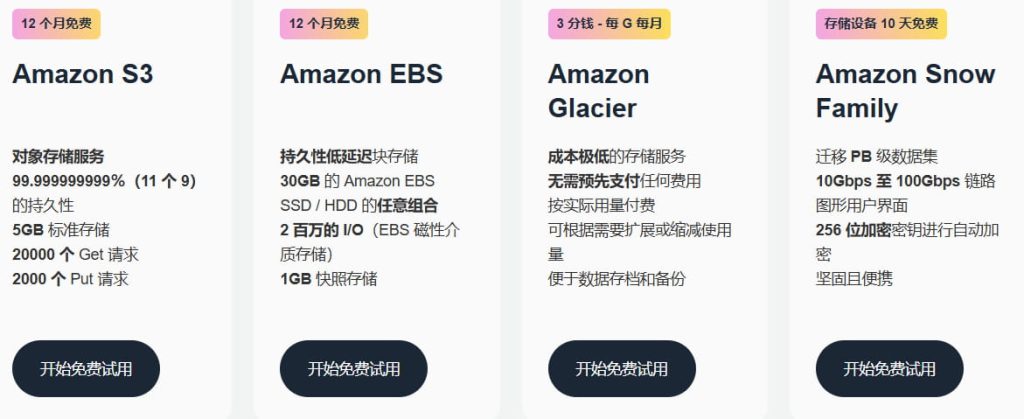 12 个月免费

Amazon S3

对象存储服务
99.999999999%（11 个 9）的持久性
5GB 标准存储
20000 个 Get 请求
2000 个 Put 请求

开始免费试用

12 个月免费

Amazon EBS

持久性低延迟块存储
30GB 的 Amazon EBS SSD / HDD 的任意组合
2 百万的 I/O（EBS 磁性介质存储）
1GB 快照存储

开始免费试用

3 分钱 - 每 G 每月

Amazon Glacier

成本极低的存储服务
无需预先支付任何费用
按实际用量付费
可根据需要扩展或缩减使用量
便于数据存档和备份

开始免费试用

存储设备 10 天免费

Amazon Snow Family

迁移 PB 级数据集
10Gbps 至 100Gbps 链路
图形用户界面
256 位加密密钥进行自动加密
坚固且便携

开始免费试用