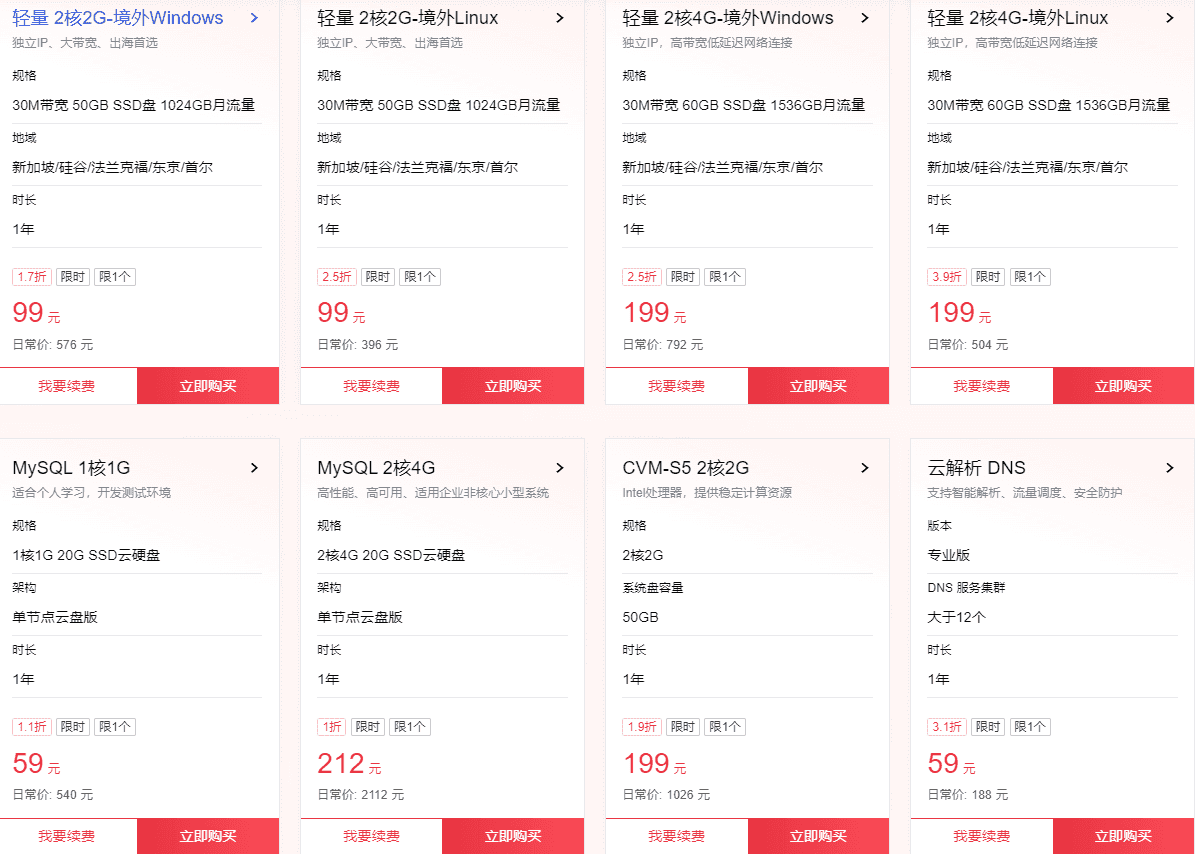 轻量 2核2G-境外Windows
独立IP、大带宽、出海首选
规格
30M带宽 50GB SSD盘 1024GB月流量
地域
新加坡/硅谷/法兰克福/东京/首尔
时长
1年
1.7折 限时 限1个
99 元
日常价: 576 元
我要续费 立即购买

轻量 2核2G-境外Linux
独立IP、大带宽、出海首选
规格
30M带宽 50GB SSD盘 1024GB月流量
地域
新加坡/硅谷/法兰克福/东京/首尔
时长
1年
2.5折 限时 限1个
99 元
日常价: 396 元
我要续费 立即购买

轻量 2核4G-境外Windows
独立IP，高带宽低延迟网络连接
规格
30M带宽 60GB SSD盘 1536GB月流量
地域
新加坡/硅谷/法兰克福/东京/首尔
时长
1年
2.5折 限时 限1个
199 元
日常价: 792 元
我要续费 立即购买

轻量 2核4G-境外Linux
独立IP，高带宽低延迟网络连接
规格
30M带宽 60GB SSD盘 1536GB月流量
地域
新加坡/硅谷/法兰克福/东京/首尔
时长
1年
3.9折 限时 限1个
199 元
日常价: 504 元
我要续费 立即购买

MySQL 1核1G
适合个人学习，开发测试环境
规格
1核1G 20G SSD云硬盘
架构
单节点云盘版
时长
1年
1.1折 限时 限1个
59 元
日常价: 540 元
我要续费 立即购买

MySQL 2核4G
高性能、高可用、适用企业非核心小型系统
规格
2核4G 20G SSD云硬盘
架构
单节点云盘版
时长
1年
1折 限时 限1个
212 元
日常价: 2112 元
我要续费 立即购买

CVM-S5 2核2G
Intel处理器，提供稳定计算资源
规格
2核2G
系统盘容量
50GB
时长
1年
1.9折 限时 限1个
199 元
日常价: 1026 元
我要续费 立即购买

云解析 DNS
支持智能解析、流量调度、安全防护
版本
专业版
DNS 服务集群
大于12个
时长
1年
3.1折 限时 限1个
59 元
日常价: 188 元
我要续费 立即购买