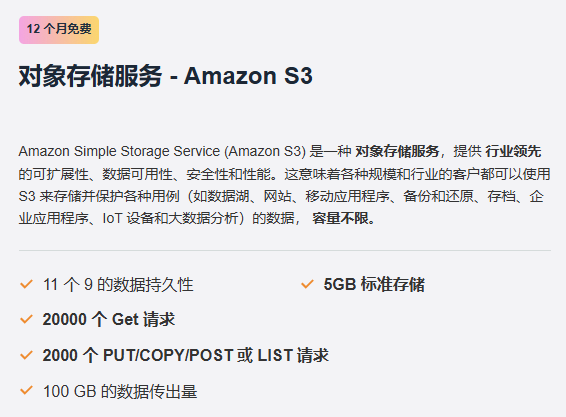 12 个月免费

对象存储服务 - Amazon S3

Amazon Simple Storage Service (Amazon S3) 是一种 对象存储服务，提供 行业领先的可扩展性、数据可用性、安全性和性能。这意味着各种规模和行业的客户都可以使用 S3 来存储并保护各种用例（如数据湖、网站、移动应用程序、备份和还原、存档、企业应用程序、IoT 设备和大数据分析）的数据， 容量不限。

11 个 9 的数据持久性

5GB 标准存储

20000 个 Get 请求

2000 个 PUT/COPY/POST 或 LIST 请求

100 GB 的数据传出量