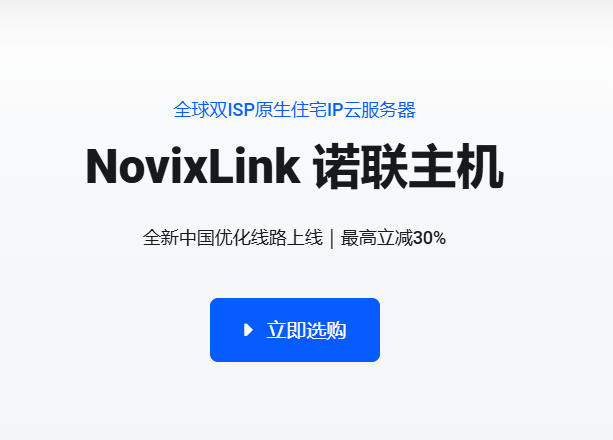 全球双ISP原生住宅IP云服务器

NovixLink 诺联主机

全新中国优化线路上线 | 最高立减30%

立即选购