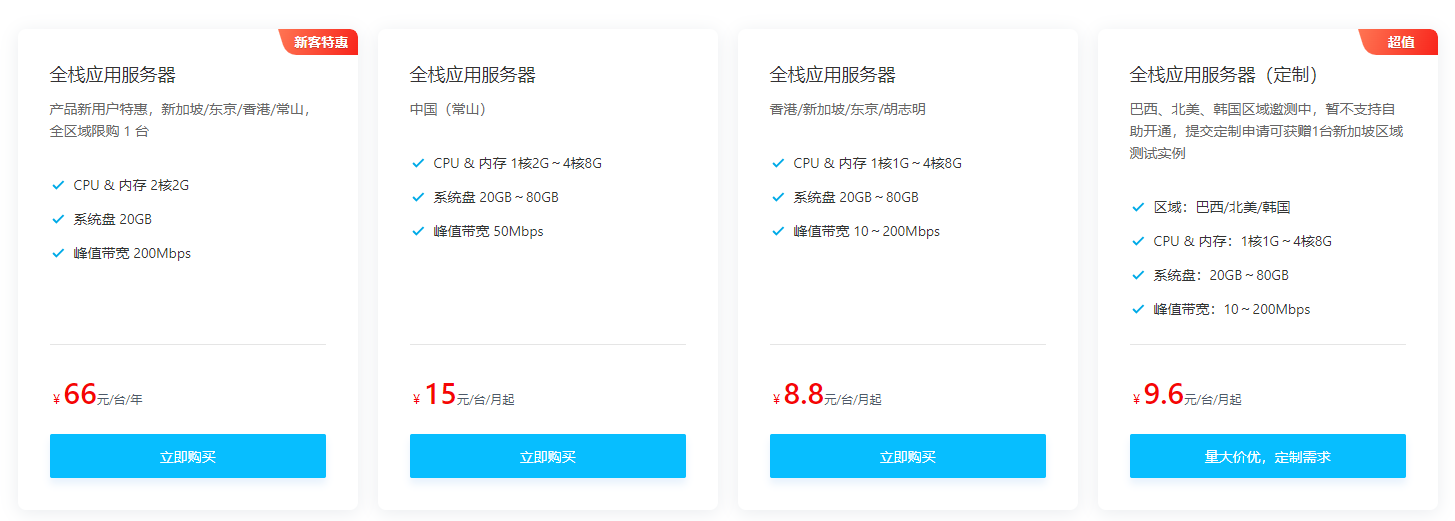 新客特惠

全栈应用服务器

产品新用户特惠，新加坡/东京/香港/常山，全区域限购 1 台

CPU & 内存 2核2G

系统盘 20GB

峰值带宽 200Mbps

¥ 66元/台/年

立即购买

全栈应用服务器

中国（常山）

CPU & 内存 1核2G ~ 4核8G

系统盘 20GB ~ 80GB

峰值带宽 50Mbps

¥ 15元/台/月起

立即购买

全栈应用服务器

香港/新加坡/东京/胡志明

CPU & 内存 1核1G ~ 4核8G

系统盘 20GB ~ 80GB

峰值带宽 10 ~ 200Mbps

¥ 8.8元/台/月起

立即购买

超值

全栈应用服务器（定制）

巴西、北美、韩国区域邀测中，暂不支持自助开通，提交定制申请可获赠1台新加坡区域测试实例

区域：巴西/北美/韩国

CPU & 内存：1核1G ~ 4核8G

系统盘：20GB ~ 80GB

峰值带宽：10 ~ 200Mbps

¥ 9.6元/台/月起

量大价优，定制需求